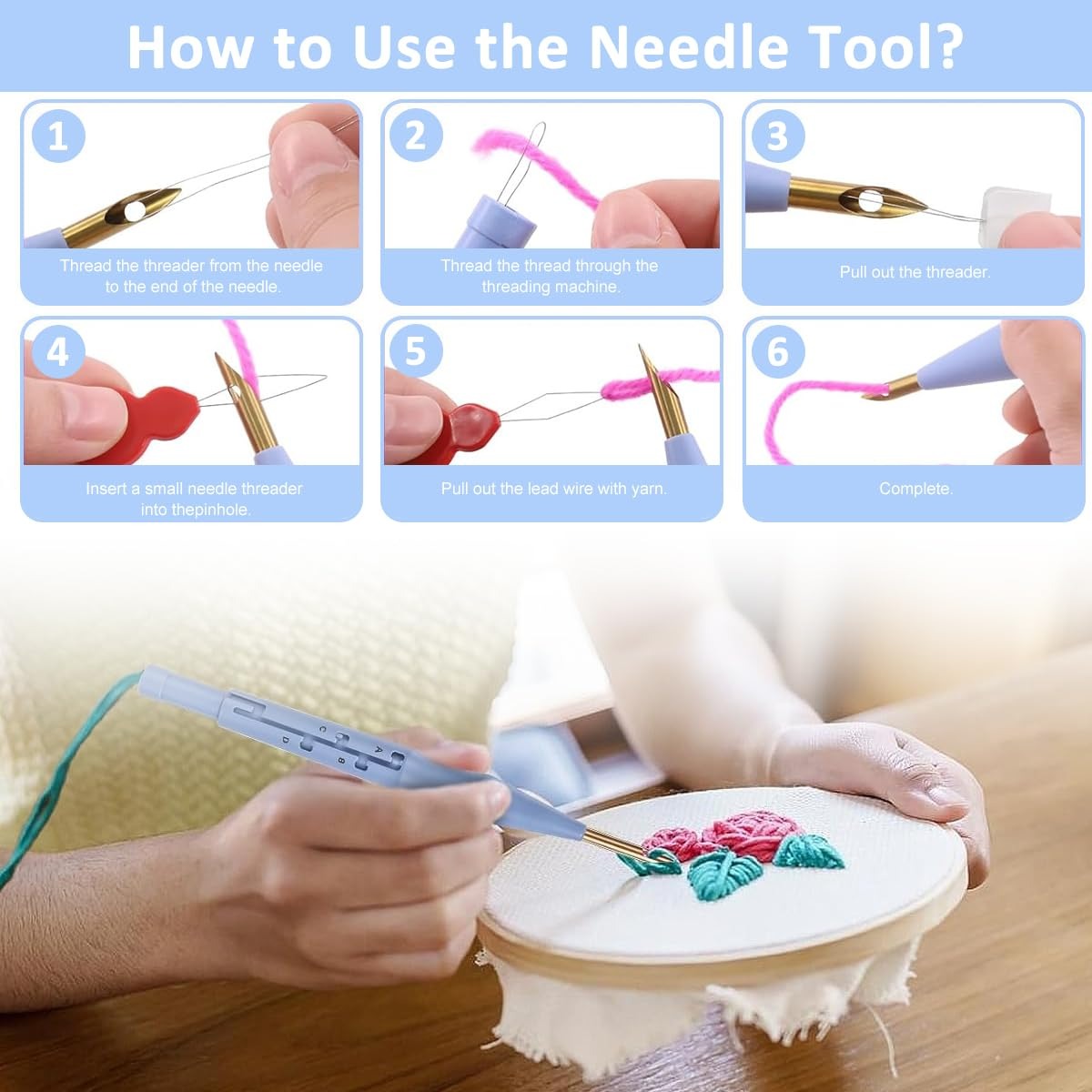 How to Use the Needle Tool?

1
Thread the threader from the needle to the end of the needle.

2
Thread the thread through the threading machine.

3
Pull out the threader.

4
Insert a small needle threader into thepinhole.

5
Pull out the lead wire with yarn.

6
Complete.

A
B
C
D