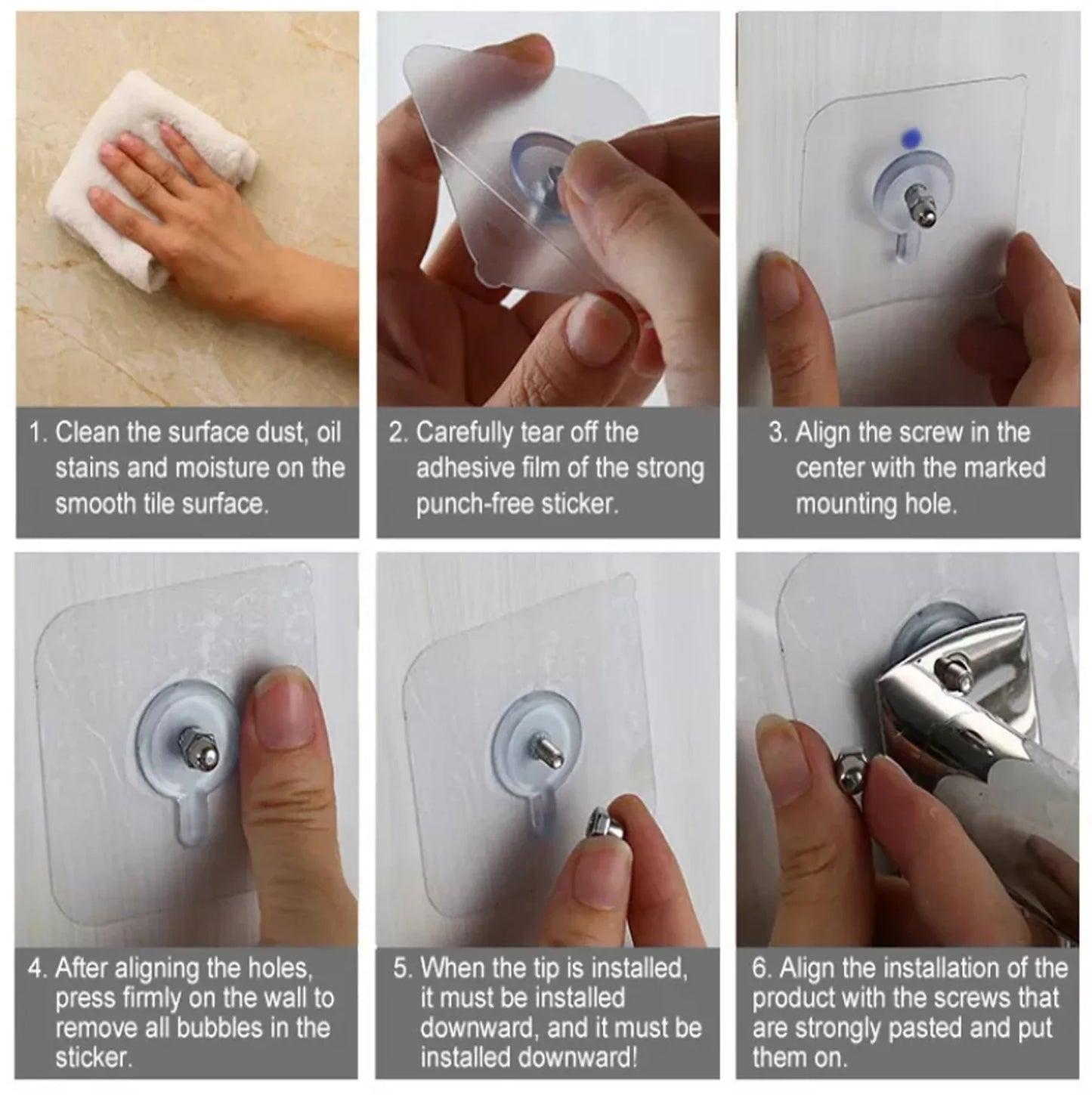 1. Clean the surface dust, oil stains and moisture on the smooth tile surface.

2. Carefully tear off the adhesive film of the strong punch-free sticker.

3. Align the screw in the center with the marked mounting hole.

4. After aligning the holes, press firmly on the wall to remove all bubbles in the sticker.

5. When the tip is installed, it must be installed downward, and it must be installed downward!

6. Align the installation of the product with the screws that are strongly pasted and put them on.