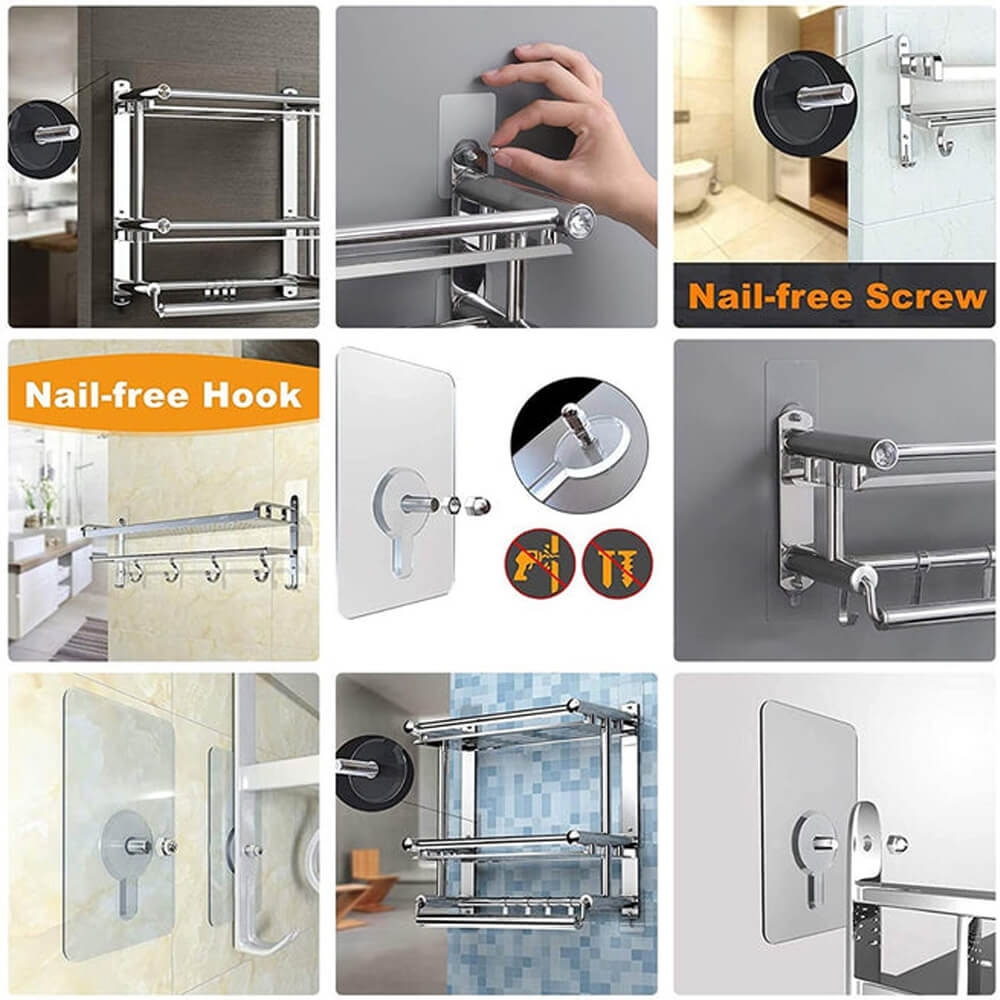 Nail-free Screw

Nail-free Hook