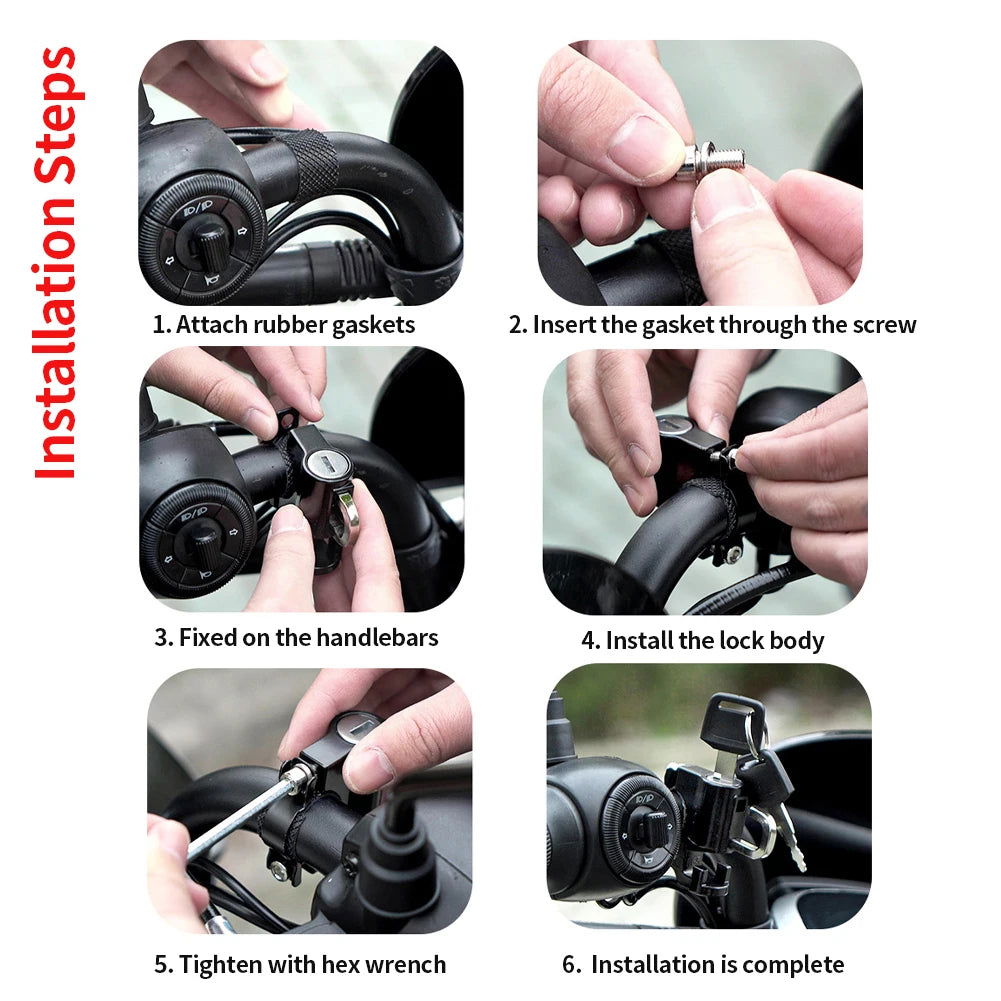 Installation Steps

1. Attach rubber gaskets

2. Insert the gasket through the screw

3. Fixed on the handlebars

4. Install the lock body

5. Tighten with hex wrench

6. Installation is complete