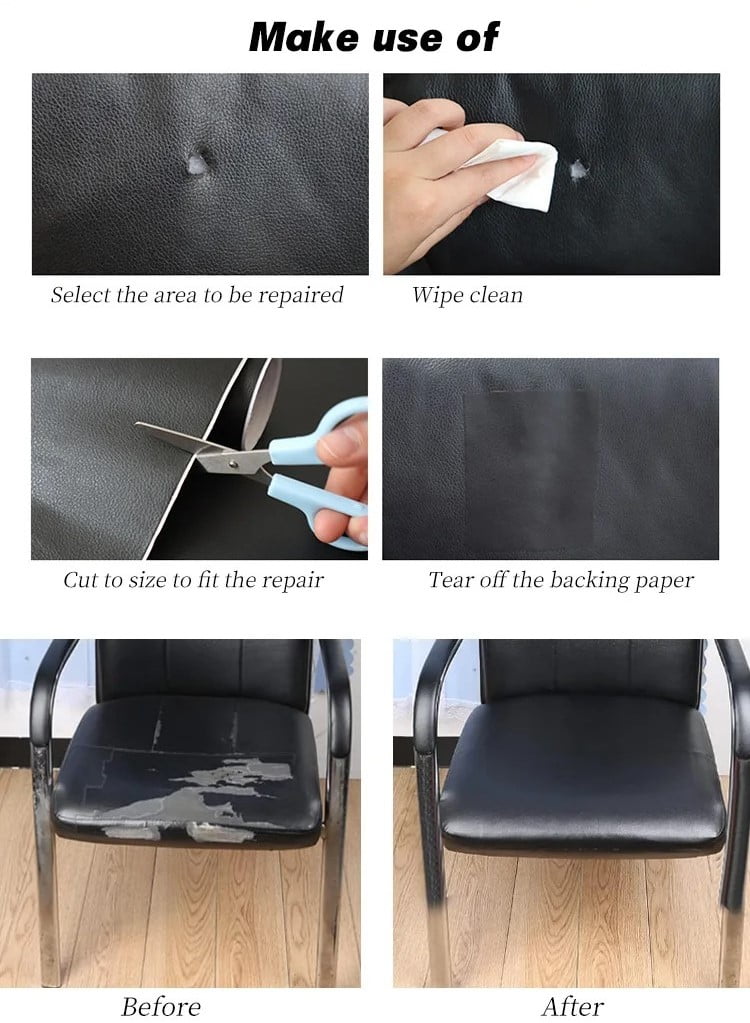 Make use of

Select the area to be repaired

Wipe clean

Cut to size to fit the repair

Tear off the backing paper

Before

After