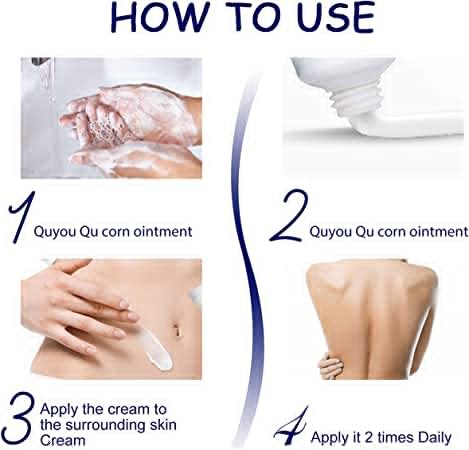 HOW TO USE

1 Quyou Qu corn ointment

2 Quyou Qu corn ointment

3 Apply the cream to the surrounding skin Cream

4 Apply it 2 times Daily